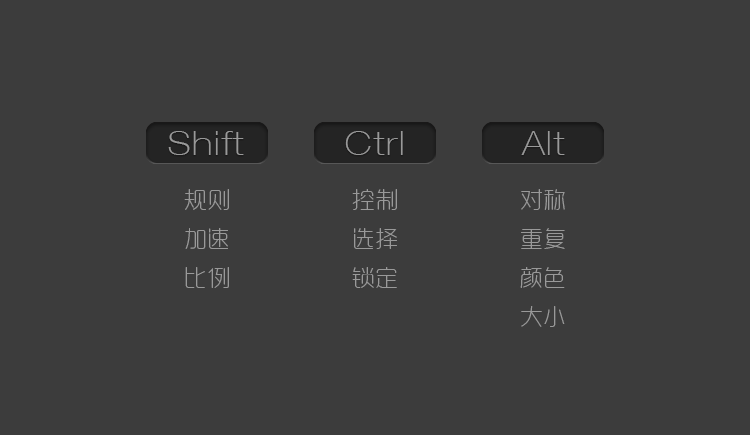 Shift

规则
加速
比例

Ctrl

控制
选择
锁定

Alt

对称
重复
颜色
大小